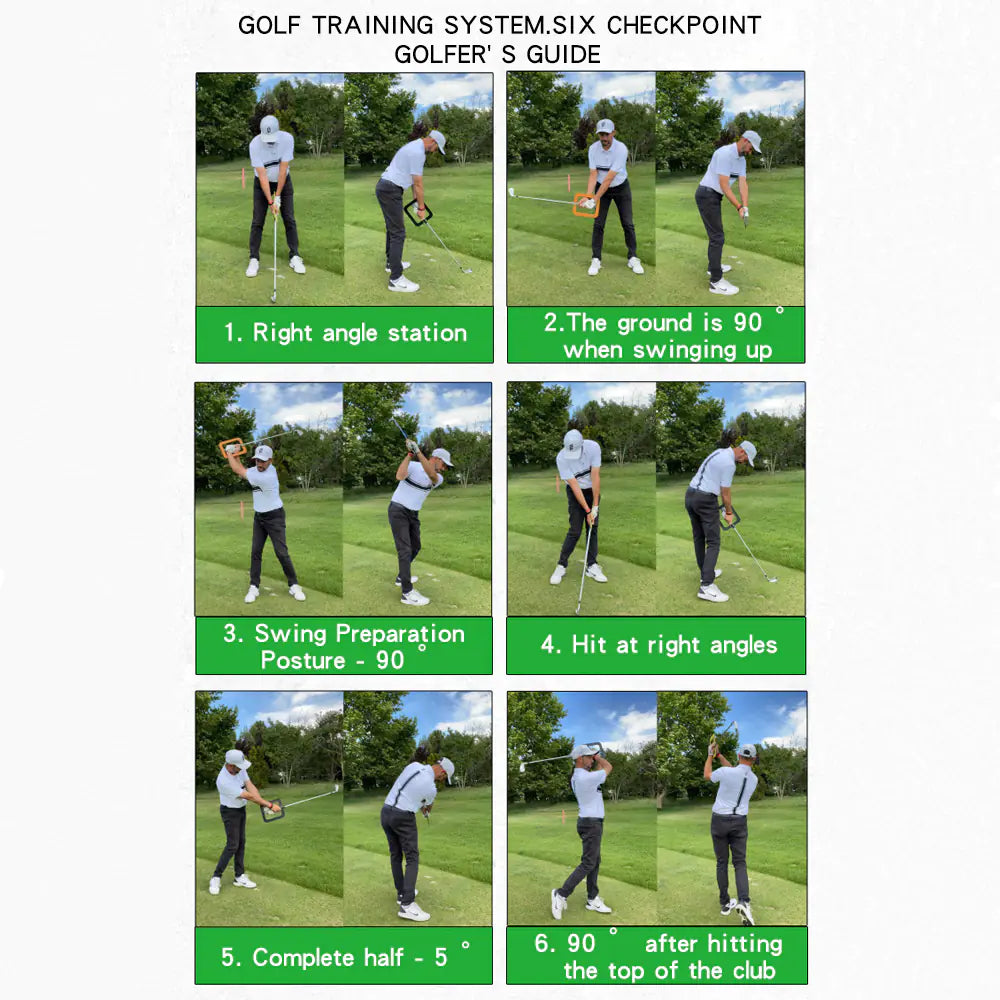 GOLF TRAINING SYSTEM.SIX CHECKPOINT GOLFER' S GUIDE

1. Right angle station

2.The ground is 90 ° when swinging up

3. Swing Preparation Posture - 90 °

4. Hit at right angles

5. Complete half - 5 °

6. 90 ° after hitting the top of the club